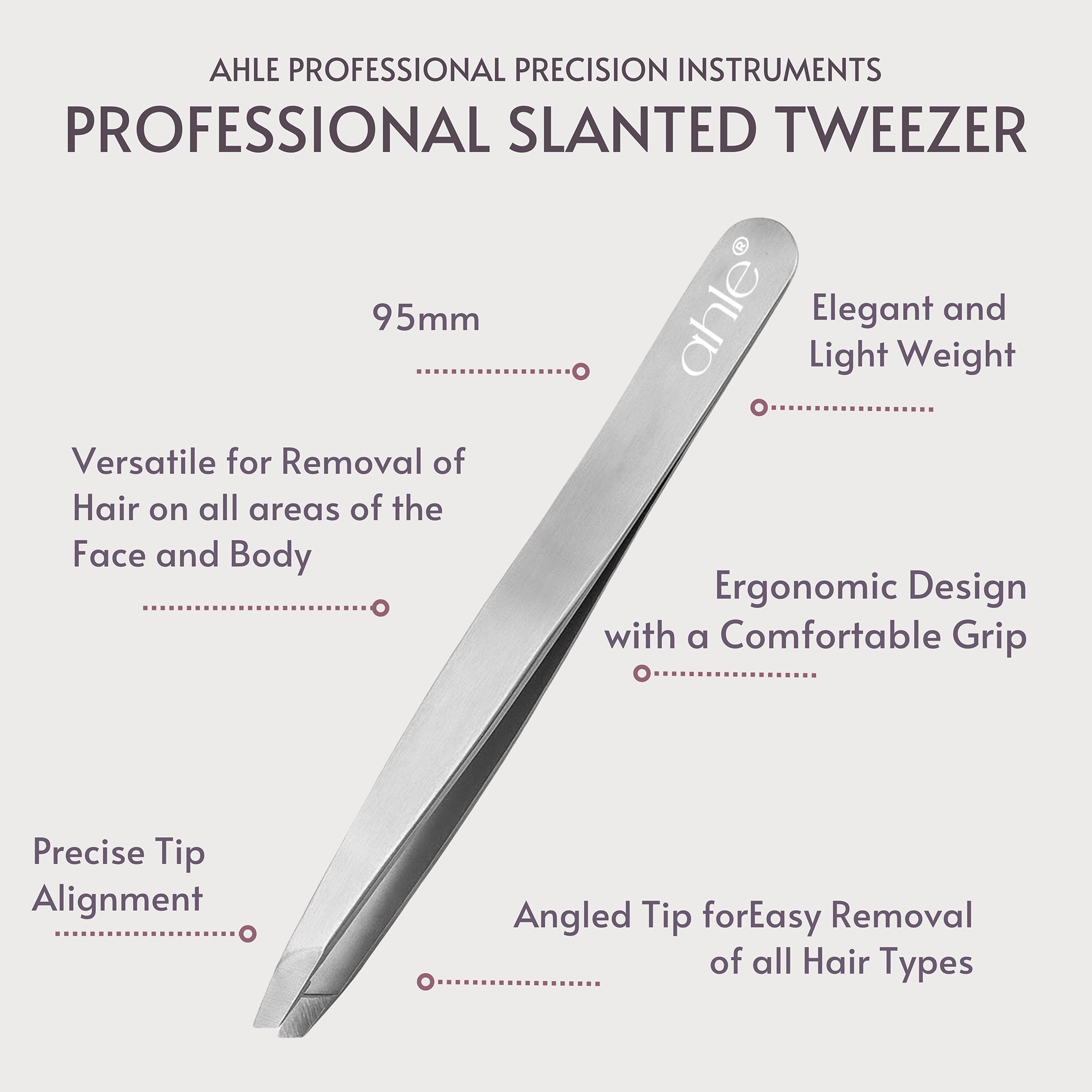 AHLE PROFESSIONAL PRECISION INSTRUMENTS

PROFESSIONAL SLANTED TWEEZER

95mm

ahle®

Elegant and Light Weight

Versatile for Removal of Hair on all areas of the Face and Body

Ergonomic Design with a Comfortable Grip

Precise Tip Alignment

Angled Tip forEasy Removal of all Hair Types