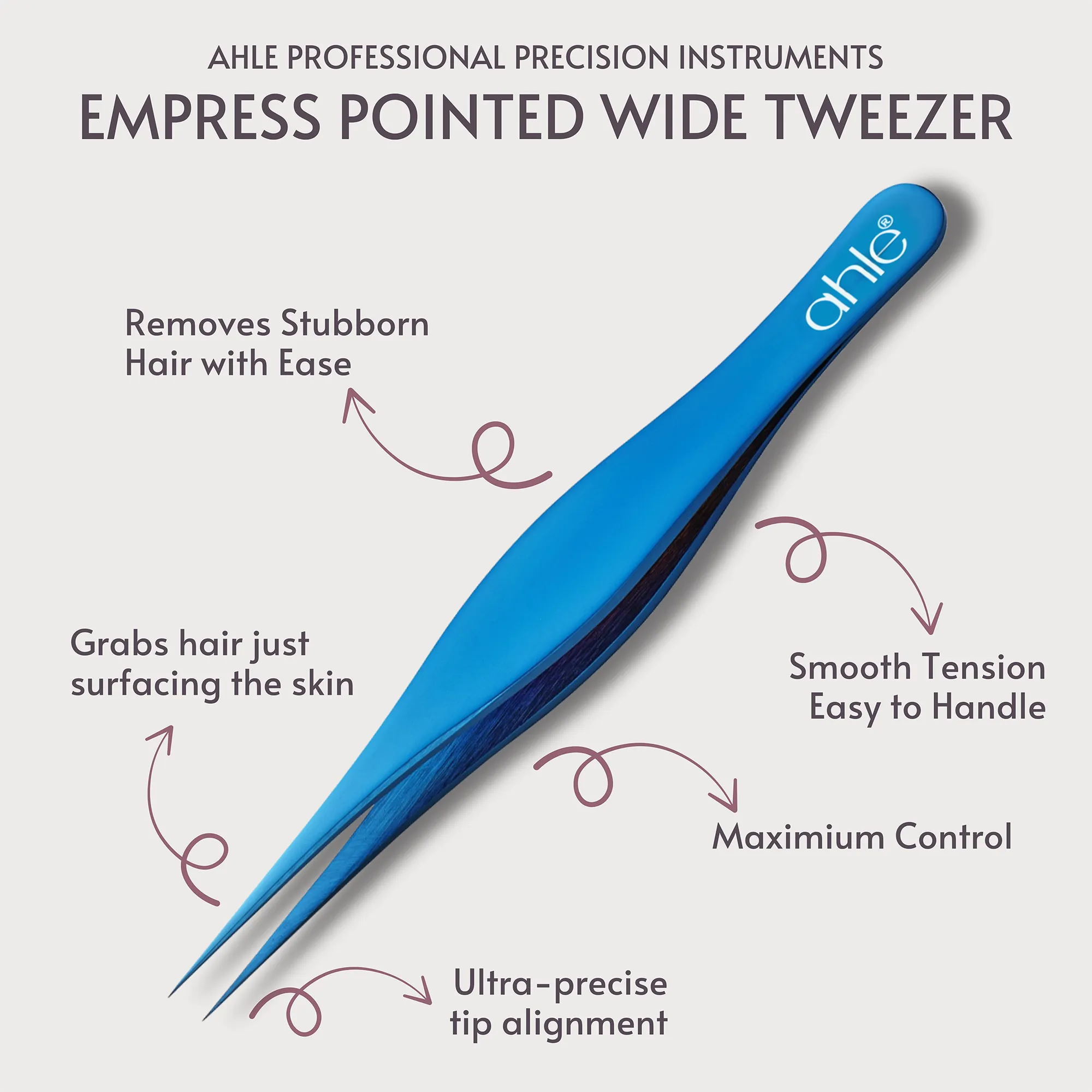 AHLE PROFESSIONAL PRECISION INSTRUMENTS
EMPRESS POINTED WIDE TWEEZER

ahle®

Removes Stubborn Hair with Ease

Grabs hair just surfacing the skin

Smooth Tension Easy to Handle

Maximium Control

Ultra-precise tip alignment