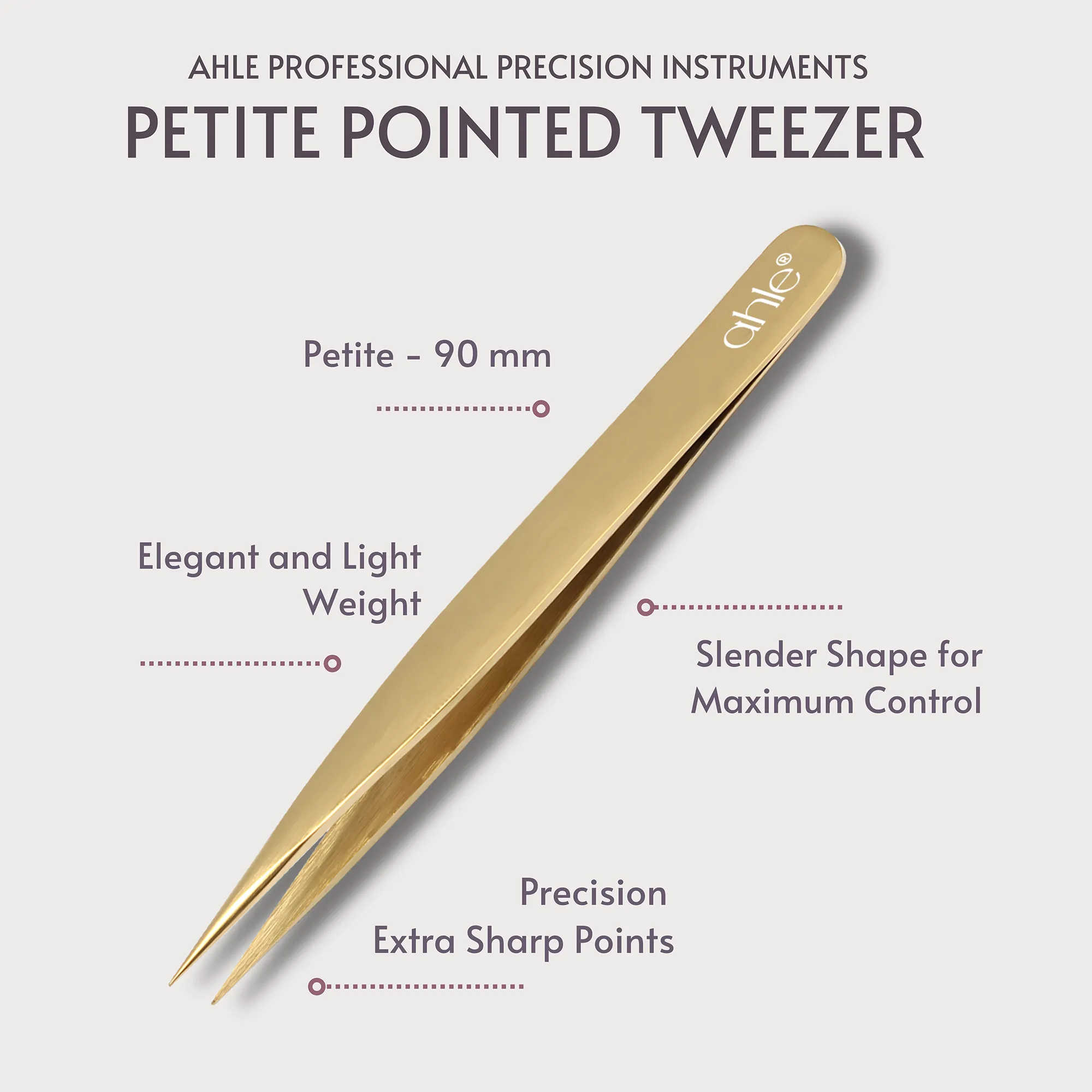 AHLE PROFESSIONAL PRECISION INSTRUMENTS
PETITE POINTED TWEEZER

ahle®

Petite - 90 mm

Elegant and Light Weight

Slender Shape for Maximum Control

Precision
Extra Sharp Points