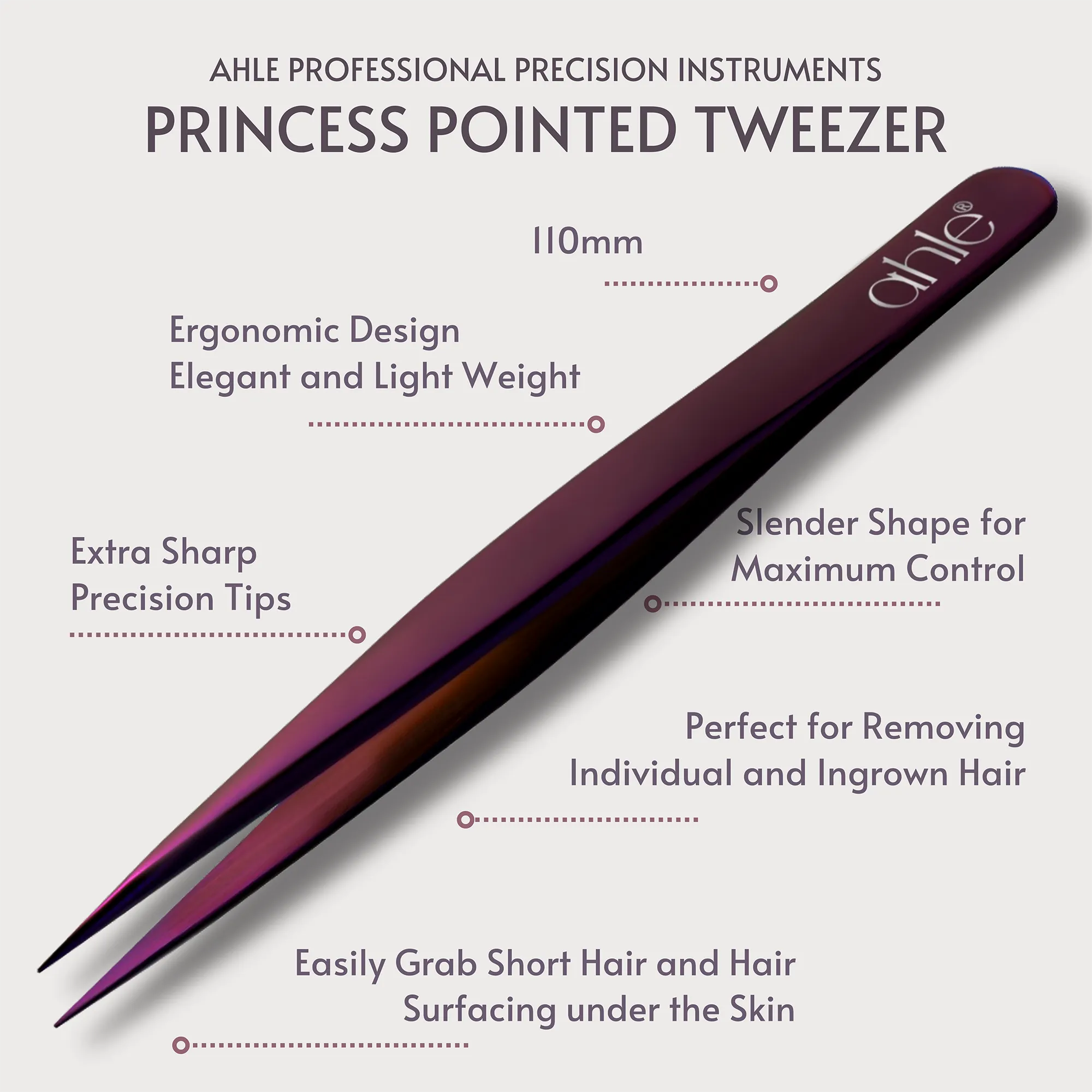 AHLE PROFESSIONAL PRECISION INSTRUMENTS
PRINCESS POINTED TWEEZER

110mm

ahle®

Ergonomic Design
Elegant and Light Weight

Slender Shape for
Maximum Control

Extra Sharp
Precision Tips

Perfect for Removing
Individual and Ingrown Hair

Easily Grab Short Hair and Hair
Surfacing under the Skin