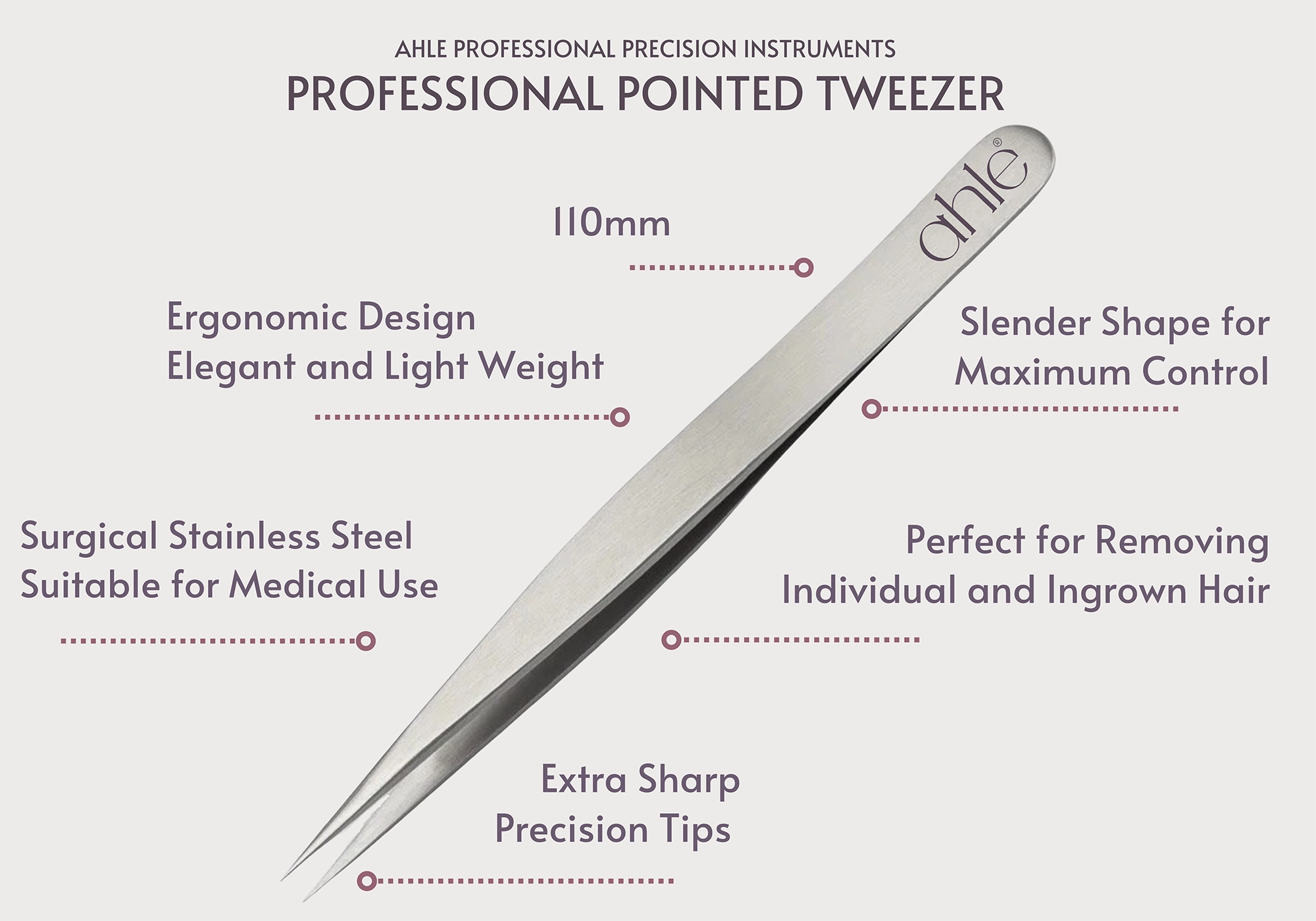 AHLE PROFESSIONAL PRECISION INSTRUMENTS
PROFESSIONAL POINTED TWEEZER

ahle®

110mm

Ergonomic Design
Elegant and Light Weight

Slender Shape for
Maximum Control

Surgical Stainless Steel
Suitable for Medical Use

Perfect for Removing
Individual and Ingrown Hair

Extra Sharp
Precision Tips